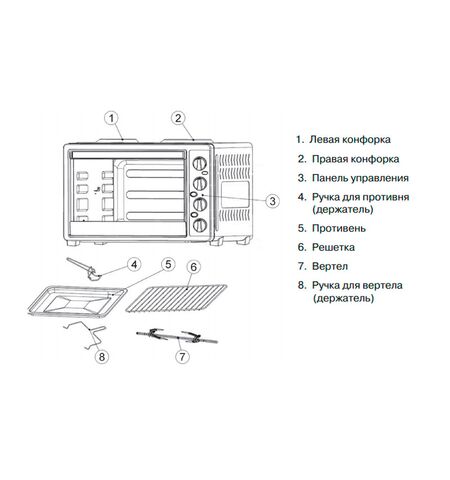 1

2

3

4

5

6

8

7

1. Левая конфорка
2. Правая конфорка
3. Панель управления
4. Ручка для противня (держатель)
5. Противень
6. Решетка
7. Вертел
8. Ручка для вертела (держатель)