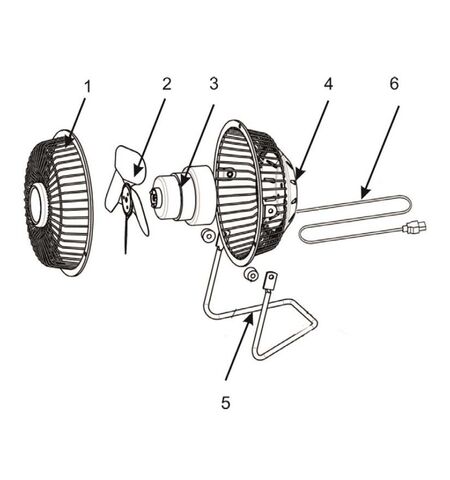 1
2
3
4
6
5