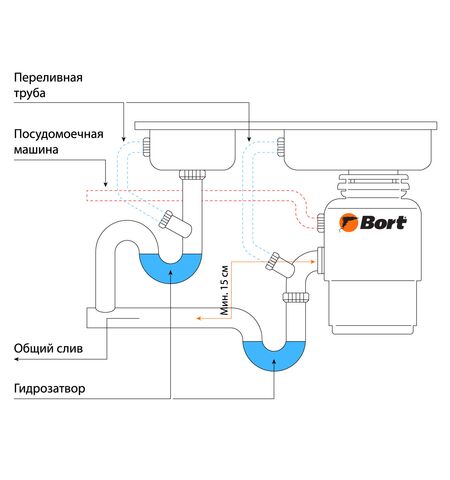 Переливная труба

Посудомоечная машина

Bort

Мин. 15 см

Общий слив

Гидрозатвор